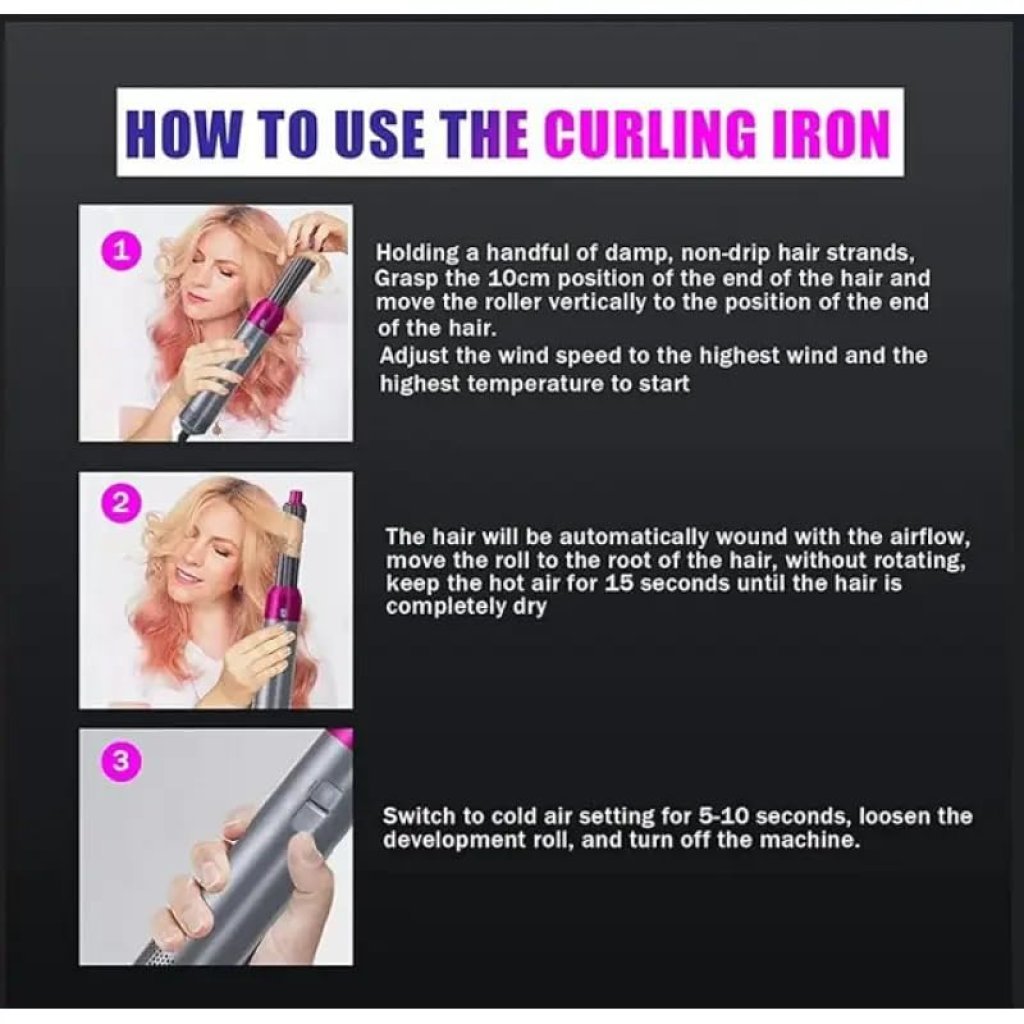 HOW TO USE THE CURLING IRON

1

Holding a handful of damp, non-drip hair strands, Grasp the 10cm position of the end of the hair and move the roller vertically to the position of the end of the hair.
Adjust the wind speed to the highest wind and the highest temperature to start

2

The hair will be automatically wound with the airflow, move the roll to the root of the hair, without rotating, keep the hot air for 15 seconds until the hair is completely dry

3

Switch to cold air setting for 5-10 seconds, loosen the development roll, and turn off the machine.