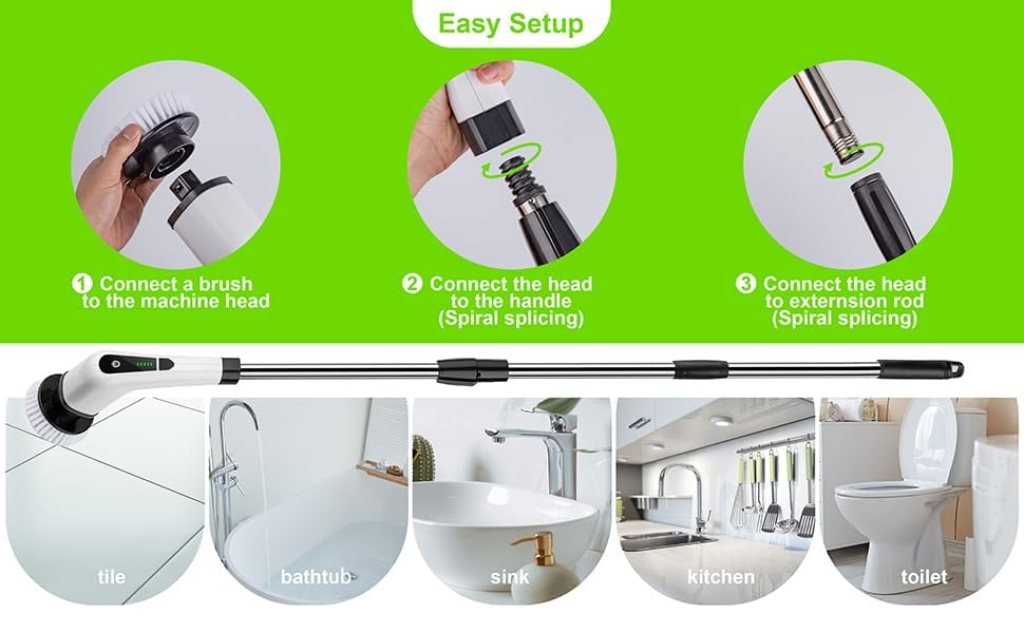 Easy Setup

1 Connect a brush to the machine head

2 Connect the head to the handle (Spiral splicing)

3 Connect the head to externsion rod (Spiral splicing)

tile

bathtub

sink

kitchen

toilet