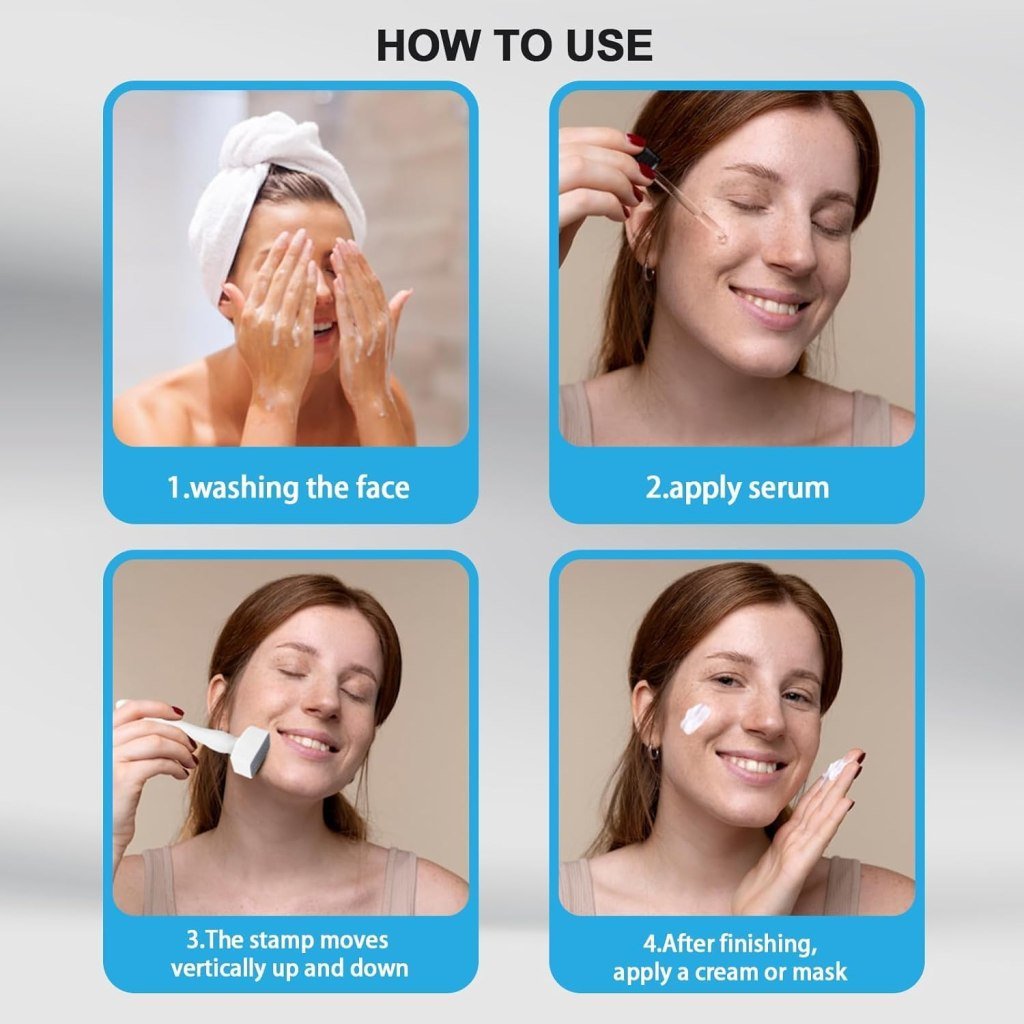 HOW TO USE

1.washing the face

2.apply serum

3.The stamp moves vertically up and down

4.After finishing, apply a cream or mask