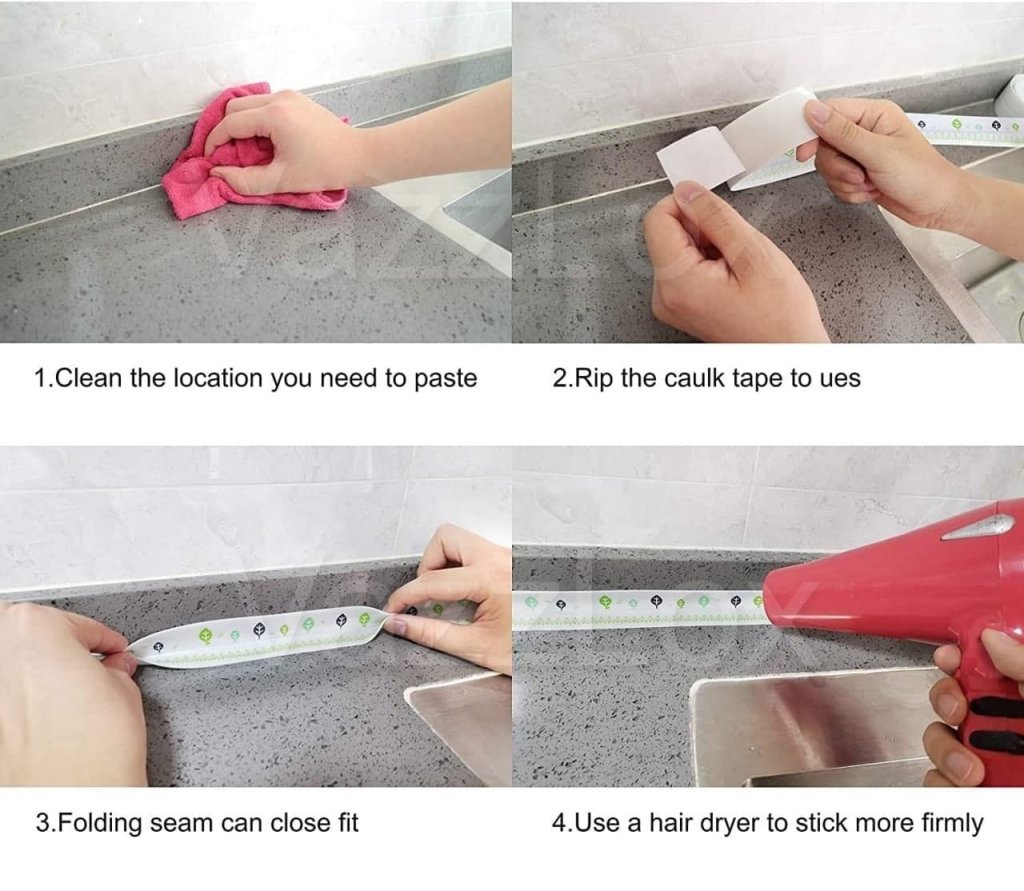 1.Clean the location you need to paste

2.Rip the caulk tape to ues

3.Folding seam can close fit

4.Use a hair dryer to stick more firmly