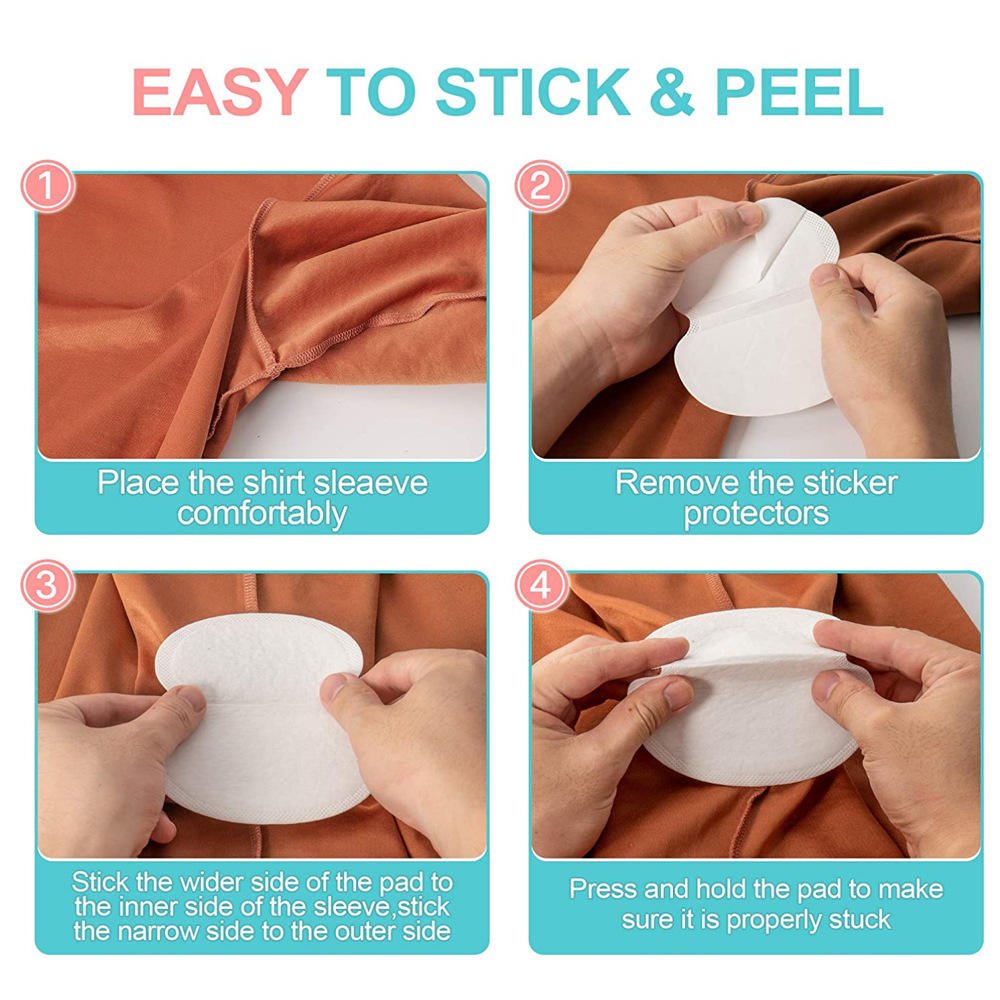 EASY TO STICK & PEEL

1

Place the shirt sleaeve comfortably

2

Remove the sticker protectors

3

Stick the wider side of the pad to the inner side of the sleeve,stick the narrow side to the outer side

4

Press and hold the pad to make sure it is properly stuck