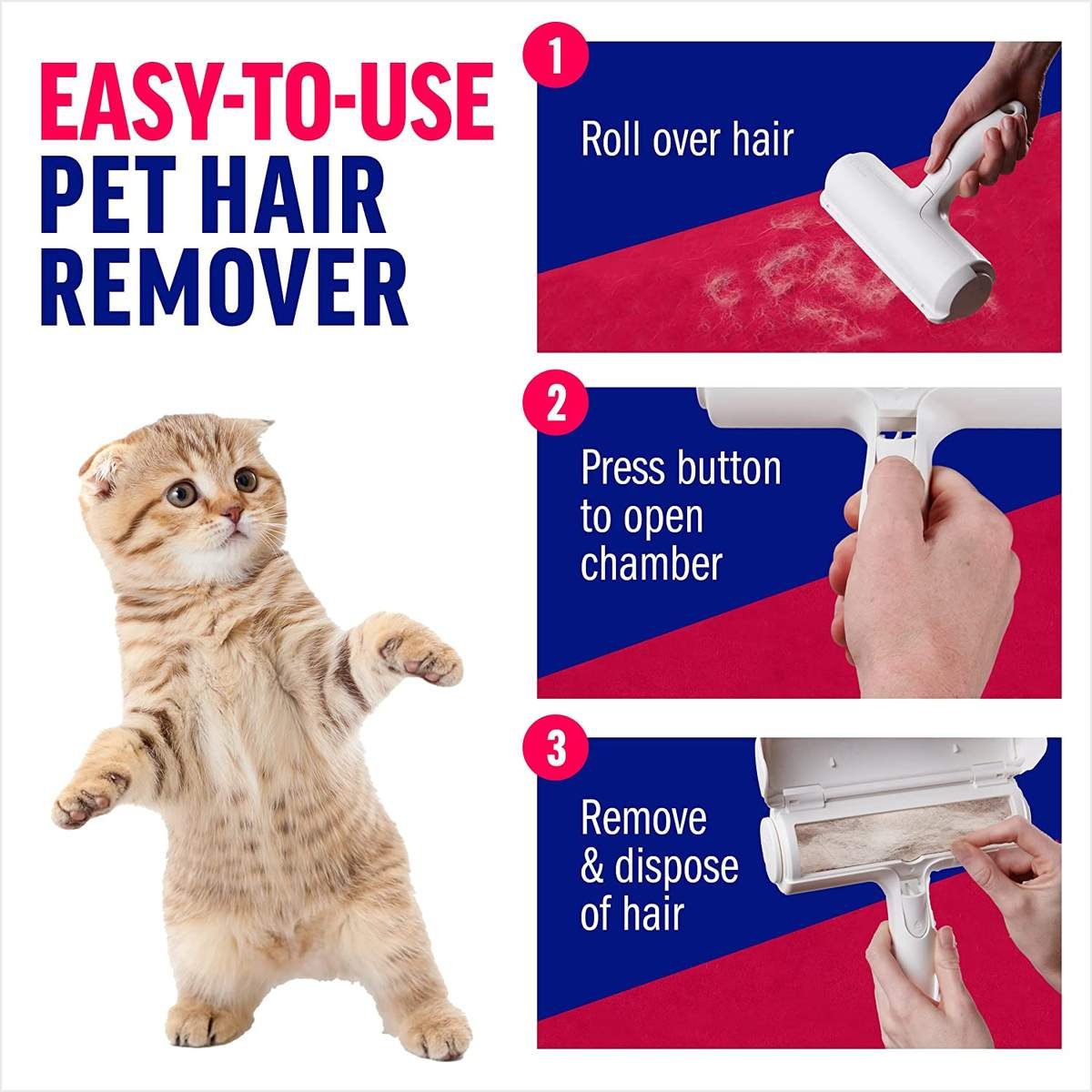 EASY-TO-USE
PET HAIR
REMOVER

1
Roll over hair

2
Press button to open chamber

3
Remove & dispose of hair