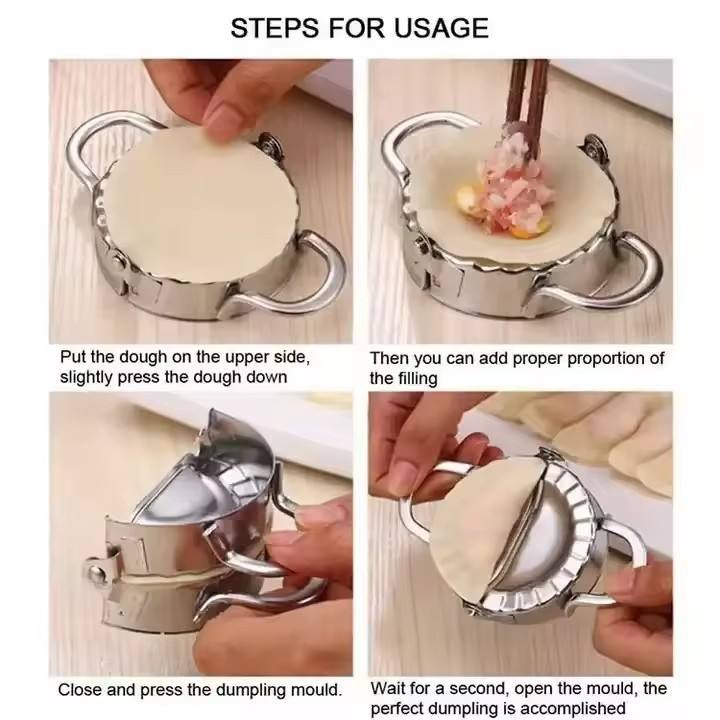 STEPS FOR USAGE

Put the dough on the upper side, slightly press the dough down

Then you can add proper proportion of the filling

Close and press the dumpling mould.

Wait for a second, open the mould, the perfect dumpling is accomplished