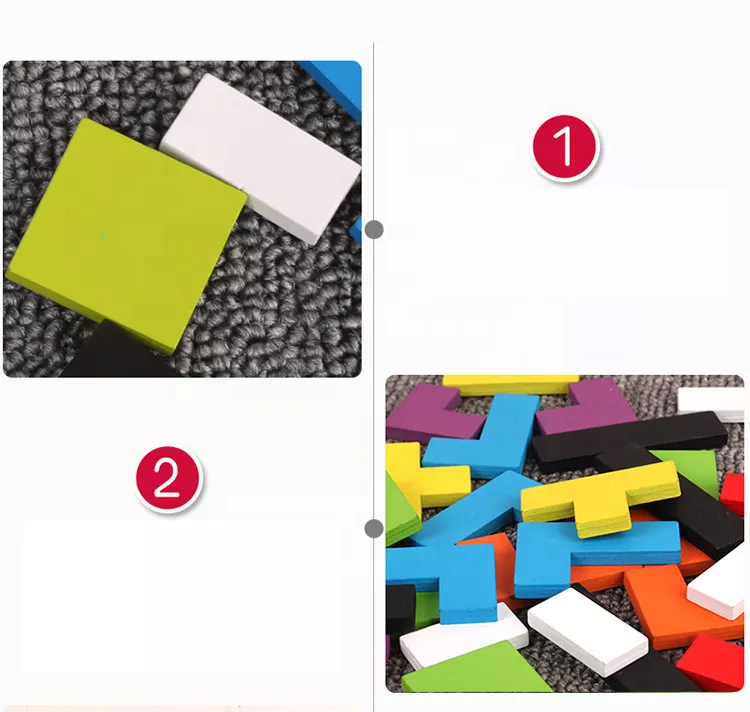 1

2