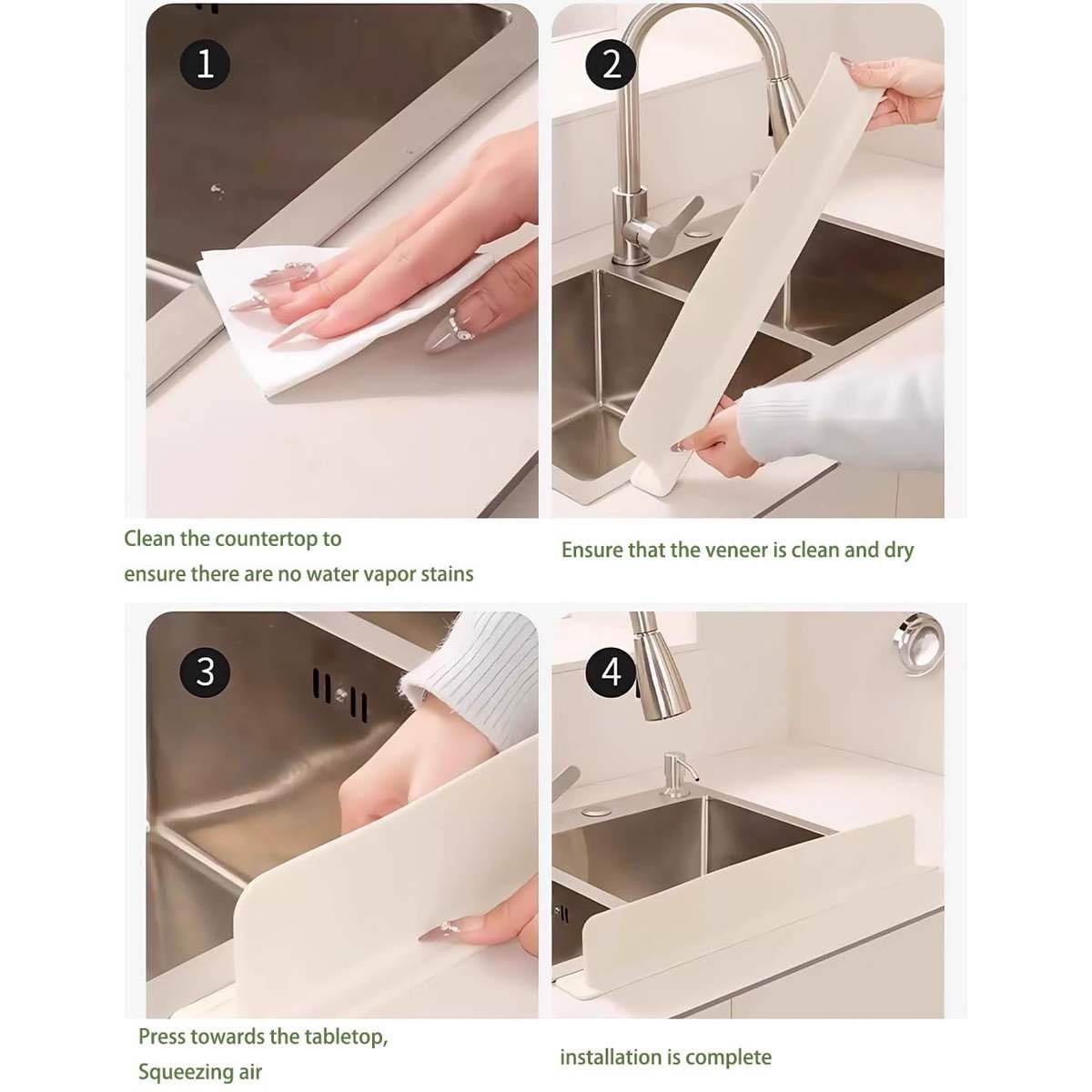 1

Clean the countertop to
ensure there are no water vapor stains

2

Ensure that the veneer is clean and dry

3

Press towards the tabletop,
Squeezing air

4

installation is complete